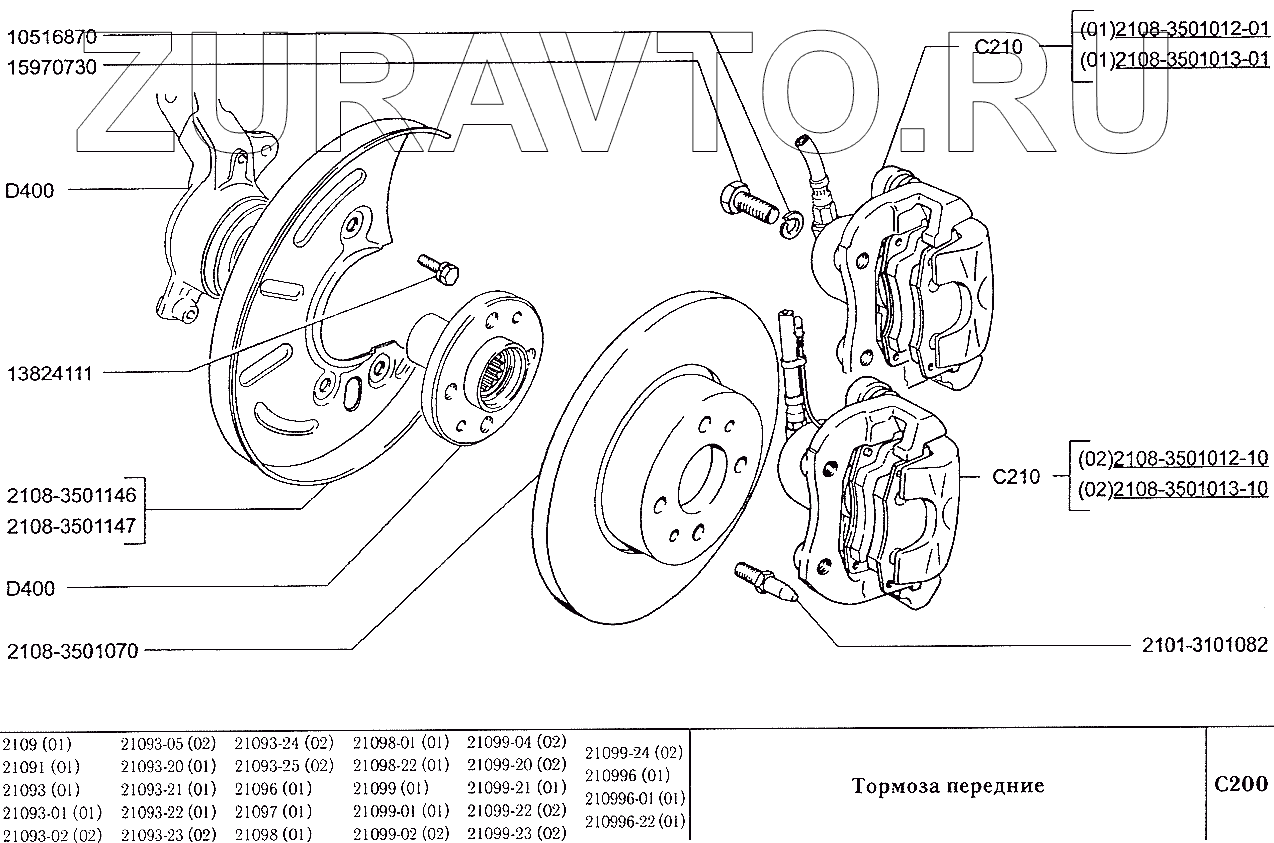 ZURAVTO.RU

10516870
15970730
D400
13824111
2108-3501146
2108-3501147
D400
2108-3501070

C210
(01)2108-3501012-01
(01)2108-3501013-01

C210
(02)2108-3501012-10
(02)2108-3501013-10

2101-3101082

2109 (01)
21091 (01)
21093 (01)
21093-01 (01)
21093-02 (02)
21093-05 (02)
21093-20 (01)
21093-21 (01)
21093-22 (01)
21093-23 (02)
21093-24 (02)
21093-25 (02)
21096 (01)
21097 (01)
21098 (01)
21098-01 (01)
21098-22 (01)
21099 (01)
21099-01 (01)
21099-02 (02)
21099-04 (02)
21099-20 (02)
21099-21 (01)
21099-22 (02)
21099-23 (02)
21099-24 (02)
210996 (01)
210996-01 (01)
210996-22 (01)

Тормоза передние

C200